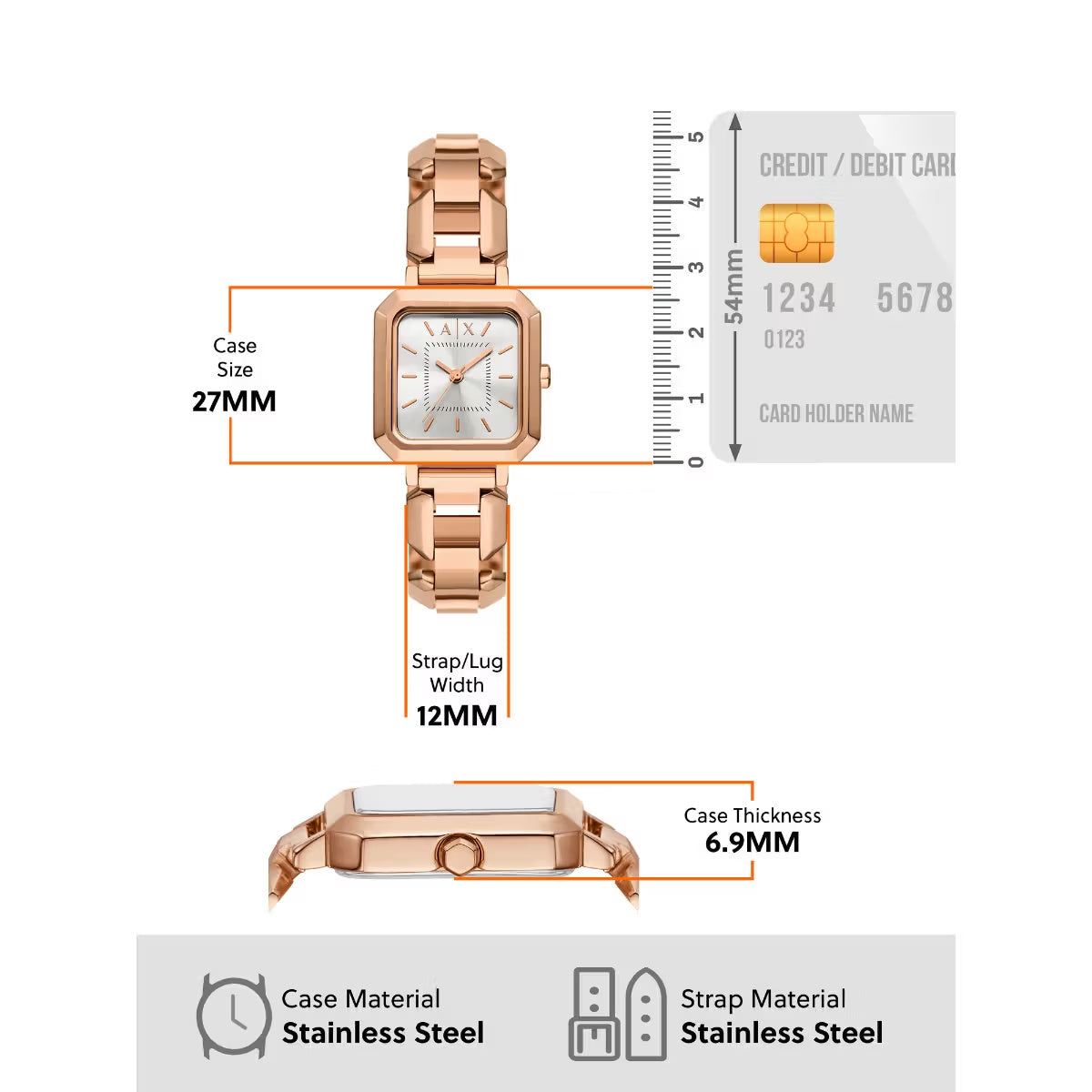 Case Size
27MM

A|X

5
4
3
2
1
0

54mm

CREDIT / DEBIT CARD

1234 5678
0123

CARD HOLDER NAME

Strap/Lug Width
12MM

Case Thickness
6.9MM

Case Material
Stainless Steel

Strap Material
Stainless Steel